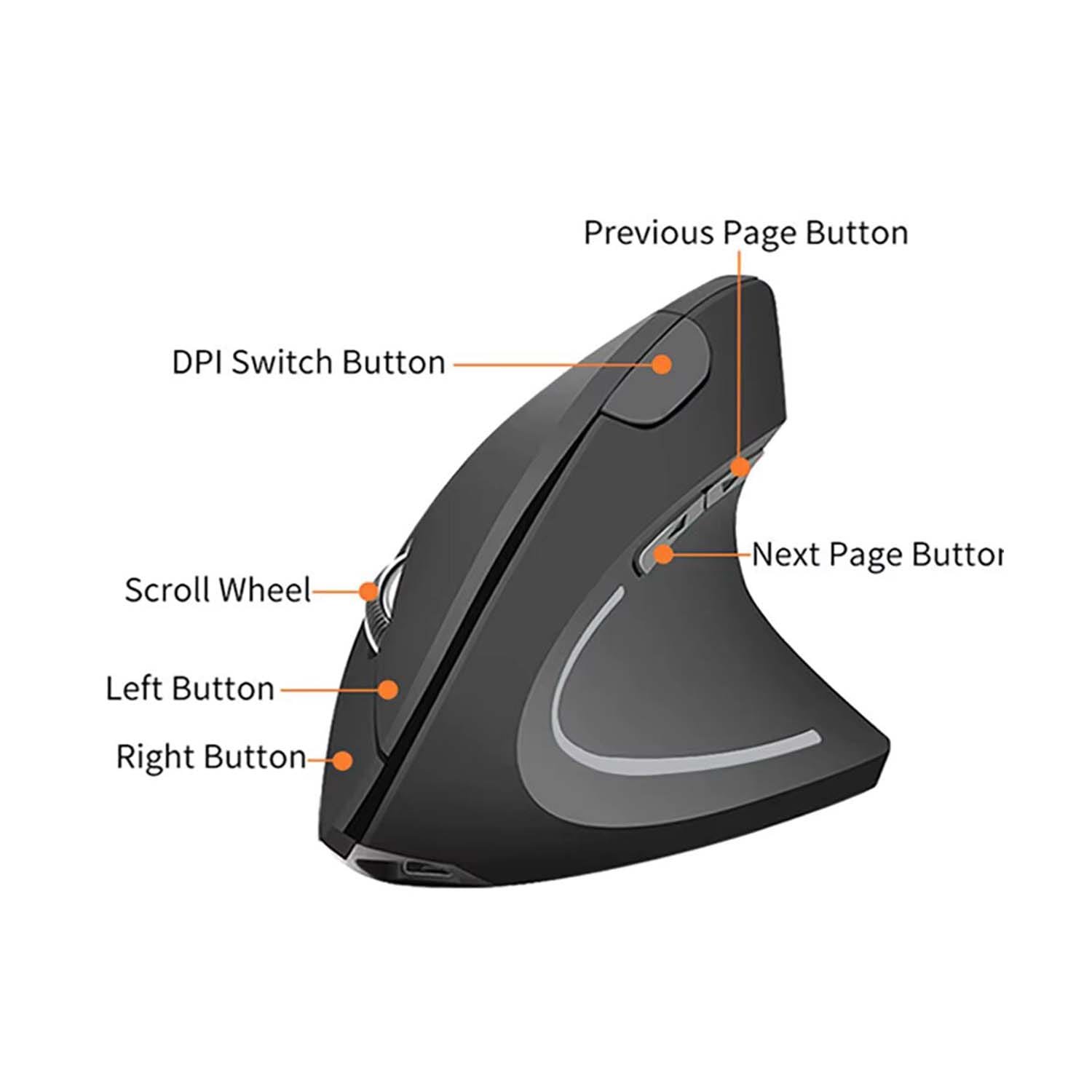 Previous Page Button

DPI Switch Button

Next Page Buttor

Scroll Wheel

Left Button

Right Button